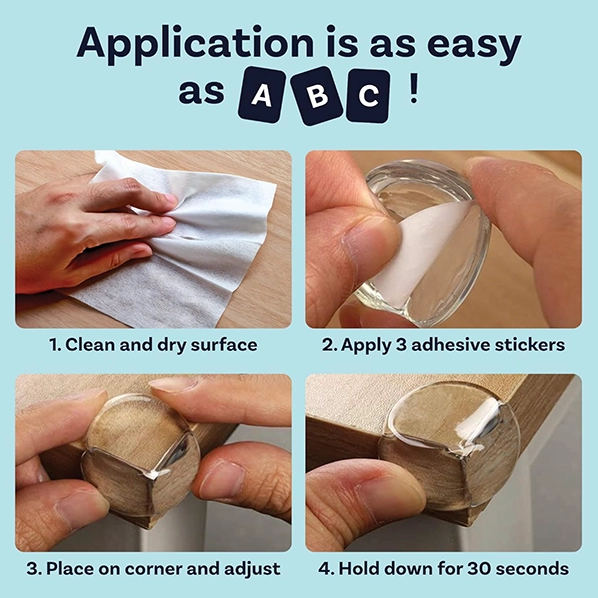 Application is as easy as A B C !

1. Clean and dry surface

2. Apply 3 adhesive stickers

3. Place on corner and adjust

4. Hold down for 30 seconds